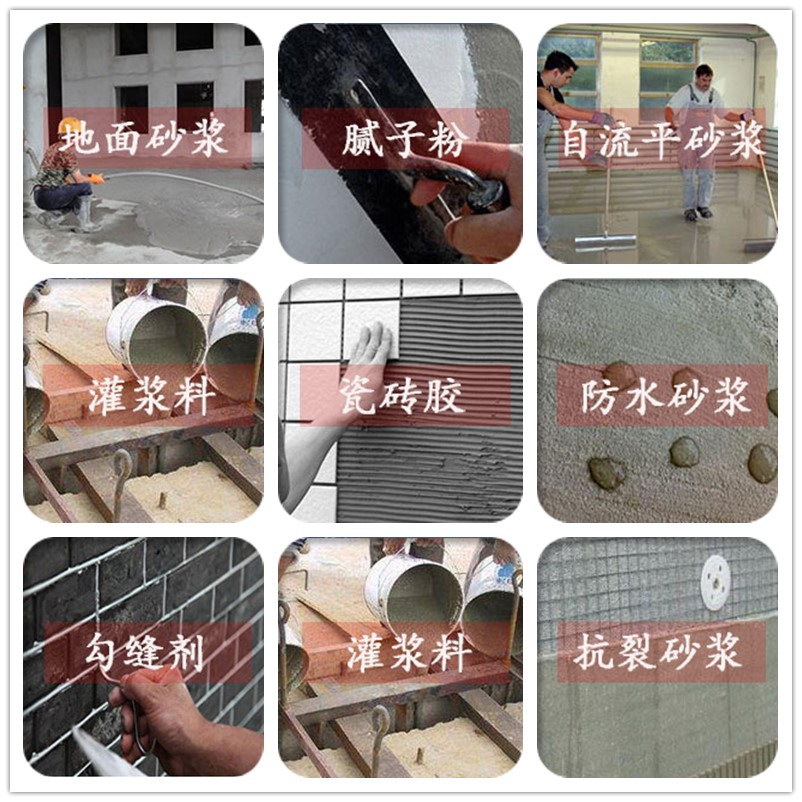 地面砂浆

腻子粉

自流平砂浆

灌浆料

瓷砖胶

防水砂浆

勾缝剂

灌浆料

抗裂砂浆